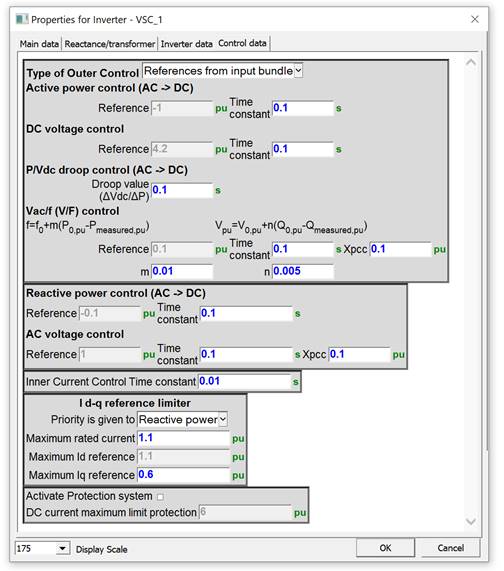 Properties for Inverter - VSC_1

Main data | Reactance/transformer | Inverter data | Control data

Type of Outer Control References from input bundle

Active power control (AC -> DC)

Reference -1 pu Time constant 0.1 s

DC voltage control

Reference 4.2 pu Time constant 0.1 s

P/Vdc droop control (AC -> DC)

Droop value (ΔVdc/ΔP) 0.1 s

Vac/f (V/F) control

$f=f_0+m(P_{0,pu}-P_{measured,pu})$ $V_{pu}=V_{0,pu}+n(Q_{0,pu}-Q_{measured,pu})$

Reference 0.1 pu Time constant 0.1 s Xpcc 0.1 pu

m 0.01 n 0.005

Reactive power control (AC -> DC)

Reference -0.1 pu Time constant 0.1 s

AC voltage control

Reference 1 pu Time constant 0.1 s Xpcc 0.1 pu

Inner Current Control Time constant 0.01 s

I d-q reference limiter

Priority is given to Reactive power

Maximum rated current 1.1 pu

Maximum Id reference 1.1 pu

Maximum Iq reference 0.6 pu

Activate Protection system

DC current maximum limit protection 6 pu

175 Display Scale

OK

Cancel